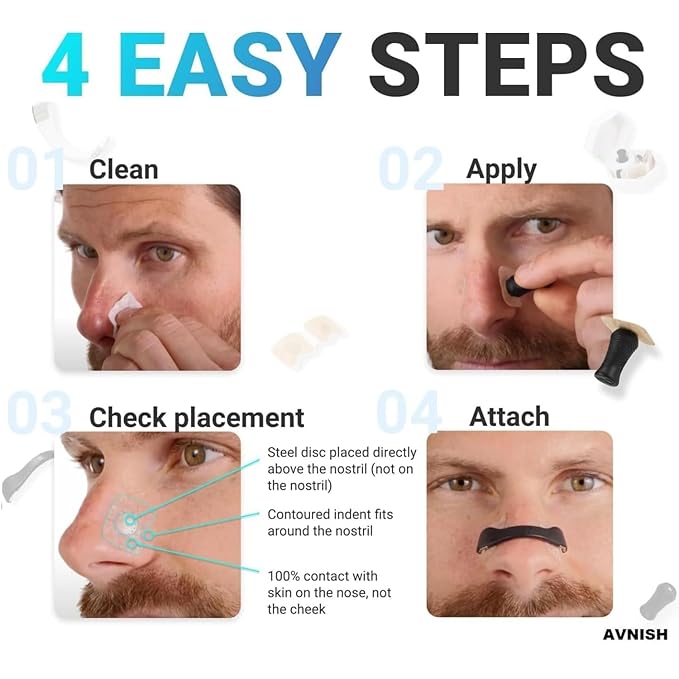 4 EASY STEPS

01 Clean

02 Apply

03 Check placement

Steel disc placed directly above the nostril (not on the nostril)

Contoured indent fits around the nostril

100% contact with skin on the nose, not the cheek

04 Attach

AVNISH